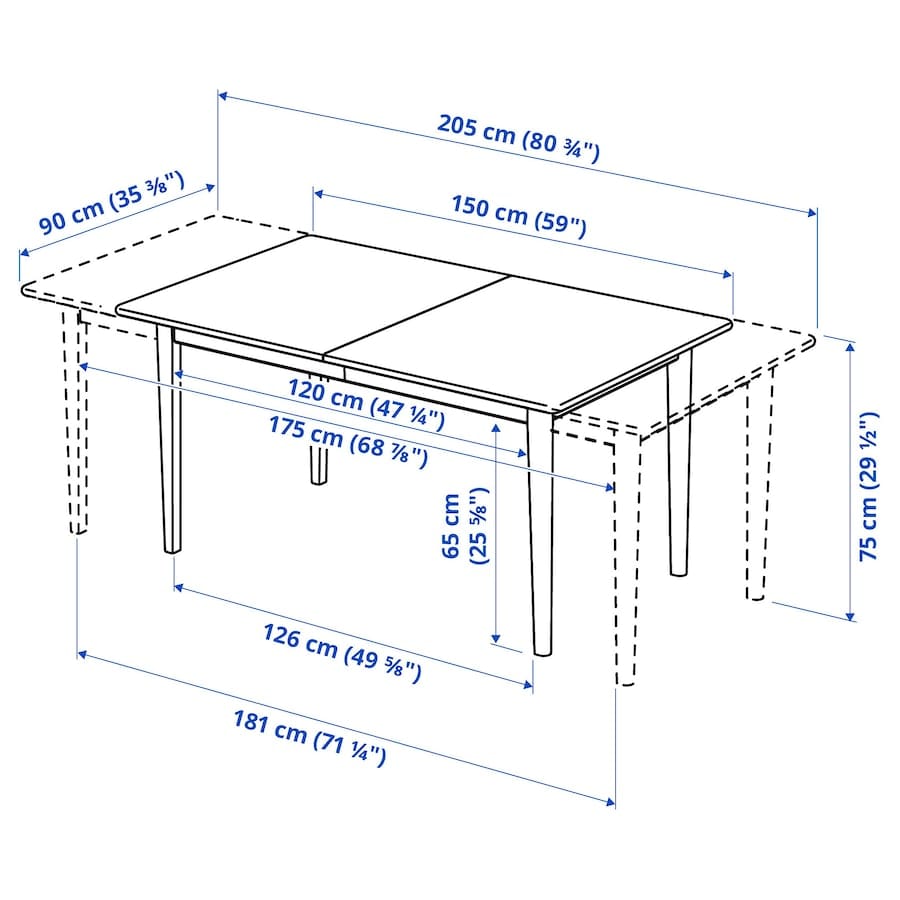 205 cm (80 ¾")

90 cm (35 ⅜")

150 cm (59")

120 cm (47 ¼")

175 cm (68 ⅞")

65 cm (25 ⅝")

75 cm (29 ½")

126 cm (49 ⅝")

181 cm (71 ¼")