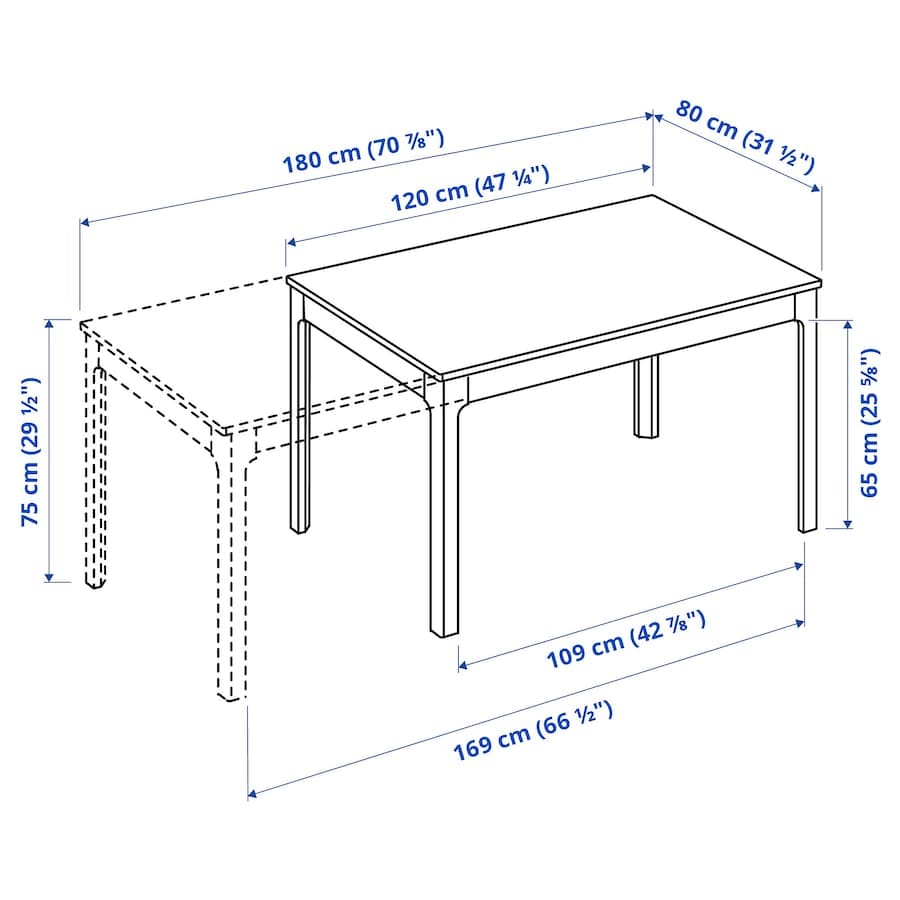 180 cm (70 ⅞")

120 cm (47 ¼")

80 cm (31 ½")

75 cm (29 ½")

65 cm (25 ⅝")

109 cm (42 ⅞")

169 cm (66 ½")