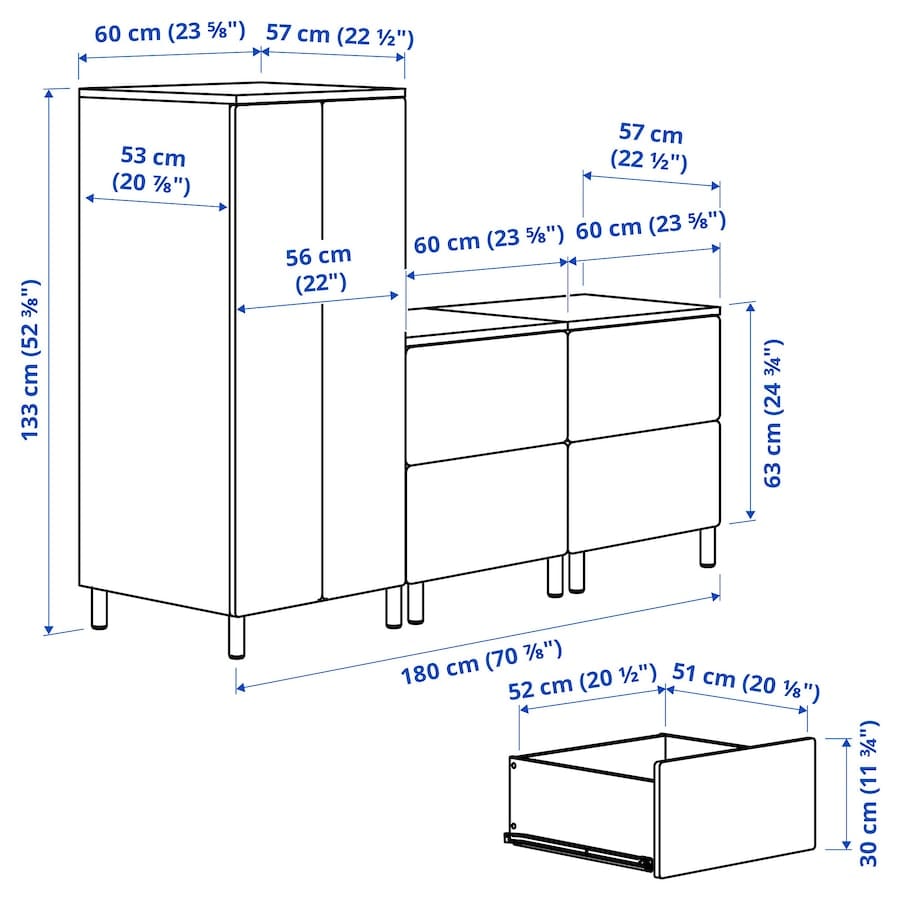 60 cm (23 ⅝") 57 cm (22 ½")

53 cm (20 ⅞")

56 cm (22")

133 cm (52 ⅜")

57 cm (22 ½")

60 cm (23 ⅝") 60 cm (23 ⅝")

63 cm (24 ¾")

180 cm (70 ⅞")

52 cm (20 ½") 51 cm (20 ⅛")

30 cm (11 ¾")