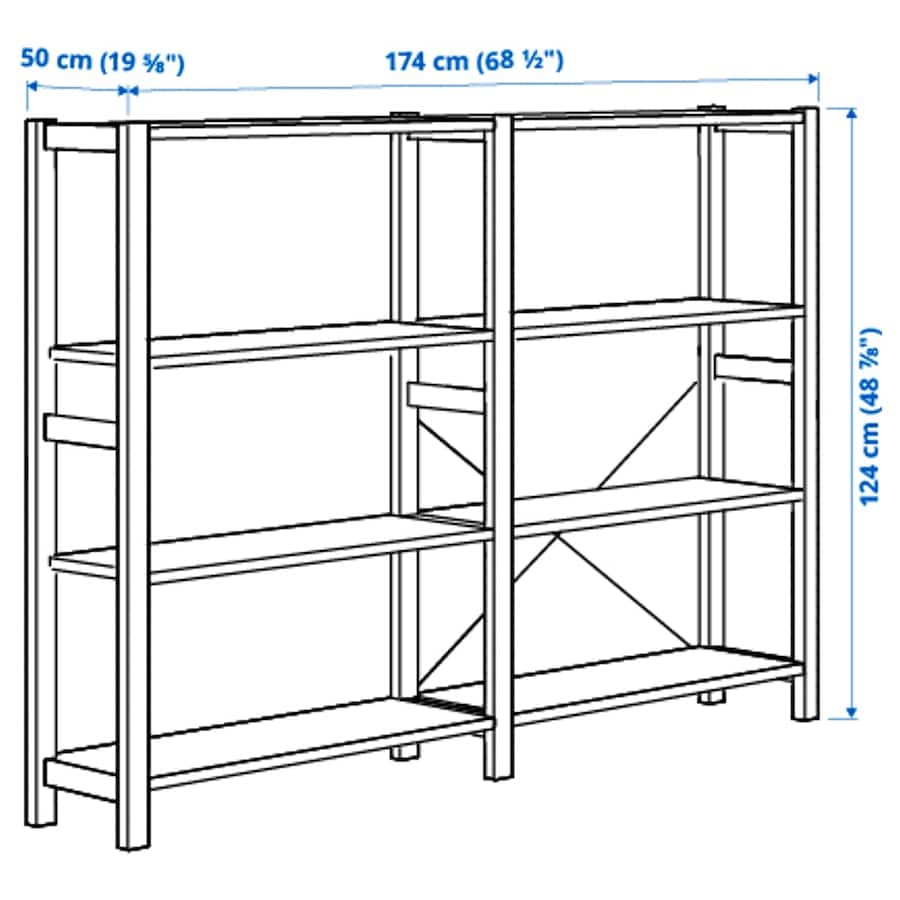 50 cm (19 ⅝")
174 cm (68 ½")
124 cm (48 ⅞")