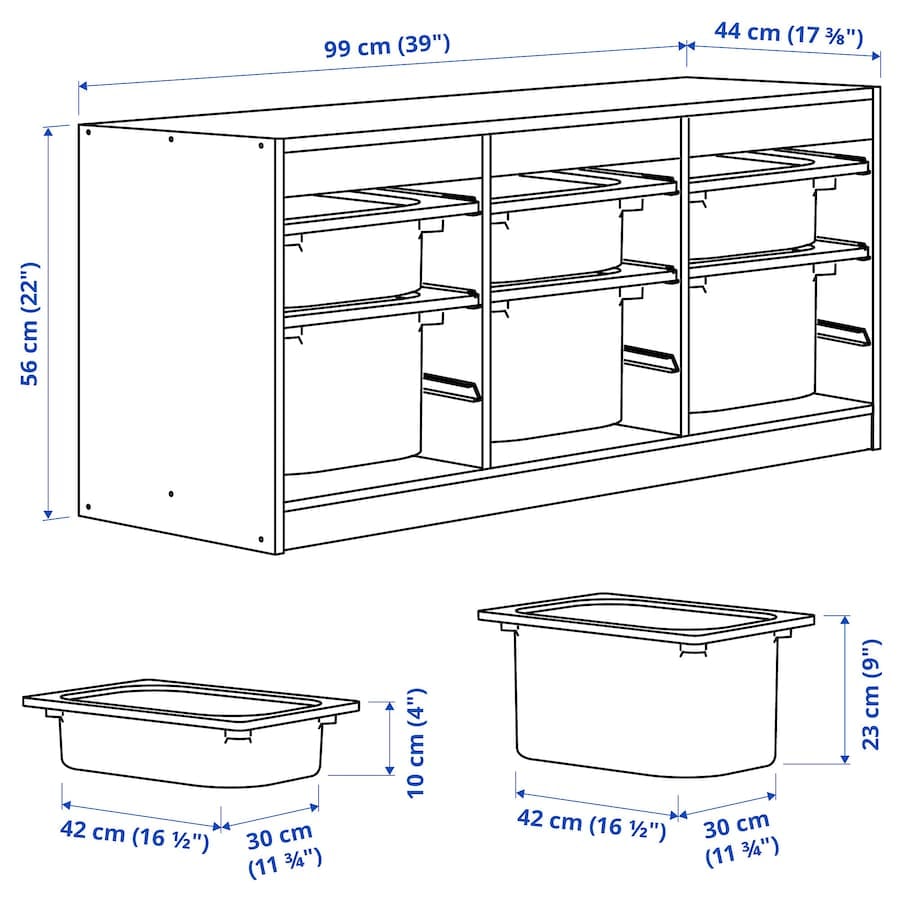 99 cm (39")

44 cm (17 ⅜")

56 cm (22")

10 cm (4")

42 cm (16 ½")

30 cm (11 ¾")

23 cm (9")

42 cm (16 ½")

30 cm (11 ¾")